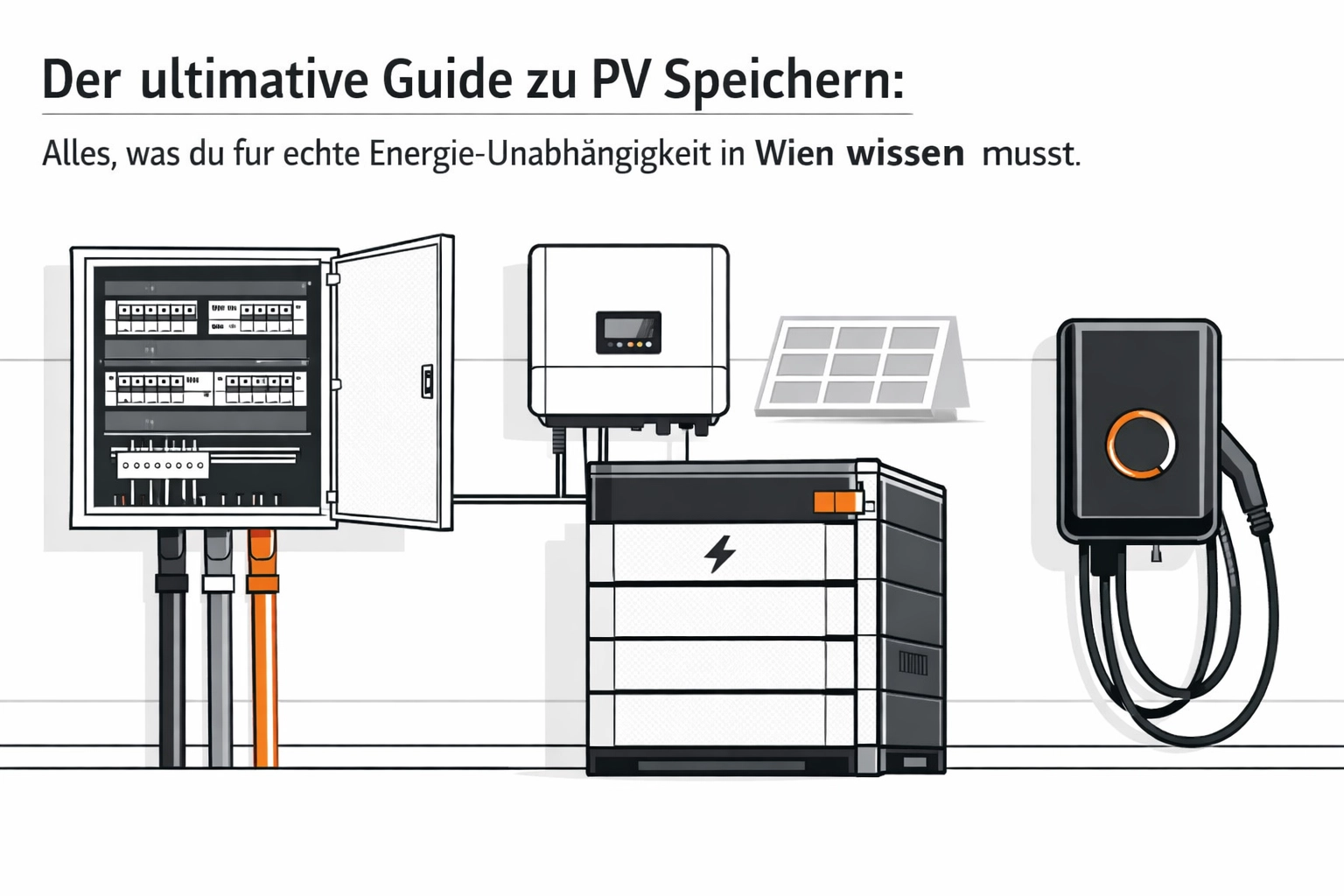 Der ultimative Guide zu PV Speichern:

Alles, was du fur echte Energie-Unabhängigkeit in Wien wissen musst.